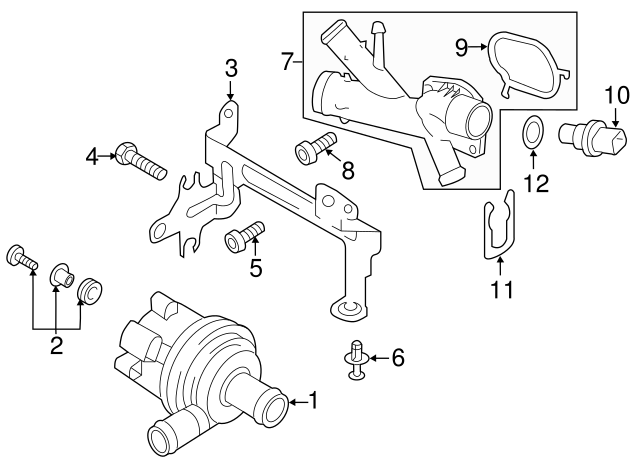 7
9
3
10
4
8
12
5
11
2
6
1