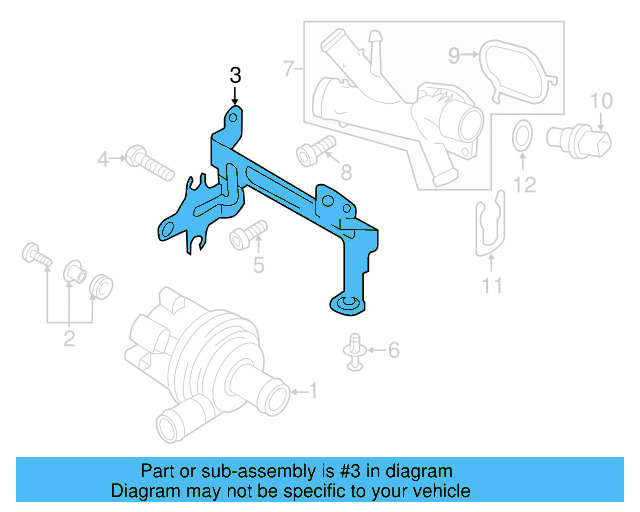 3
7
9
10
4
8
12
5
11
2
6
1

Part or sub-assembly is #3 in diagram
Diagram may not be specific to your vehicle