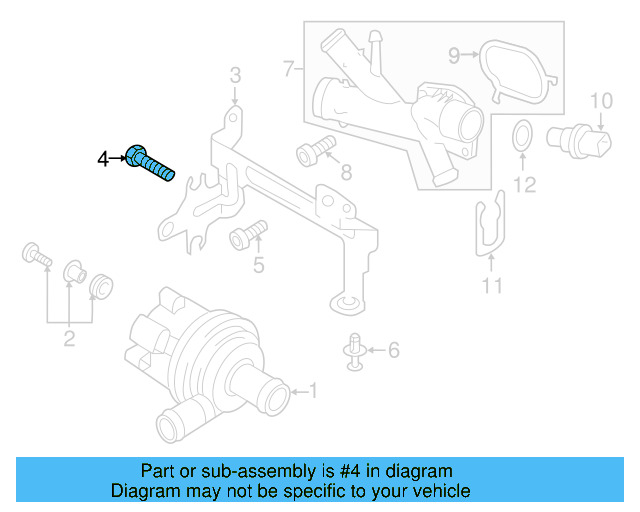 7
9
3
10
4
8
12
5
11
2
6
1

Part or sub-assembly is #4 in diagram
Diagram may not be specific to your vehicle