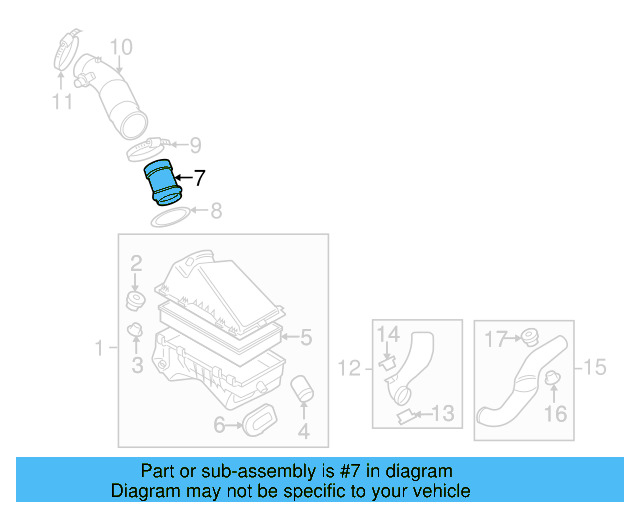 10
11
9
7
8
2
3
1
5
6
4
14
12
13
17
15
16
Part or sub-assembly is #7 in diagram
Diagram may not be specific to your vehicle