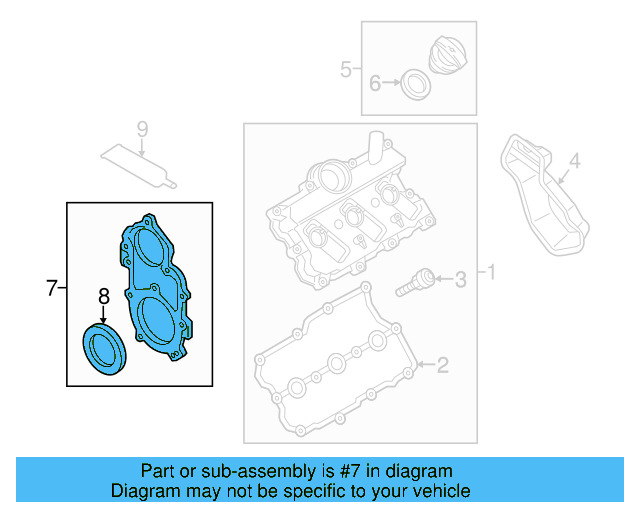 5
6
9
4
7
8
3
1
2

Part or sub-assembly is #7 in diagram
Diagram may not be specific to your vehicle