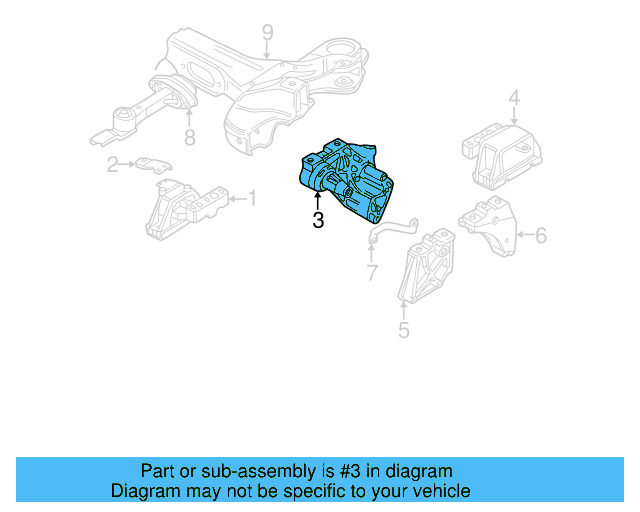 9
4
8
2
1
3
6
7
5

Part or sub-assembly is #3 in diagram
Diagram may not be specific to your vehicle