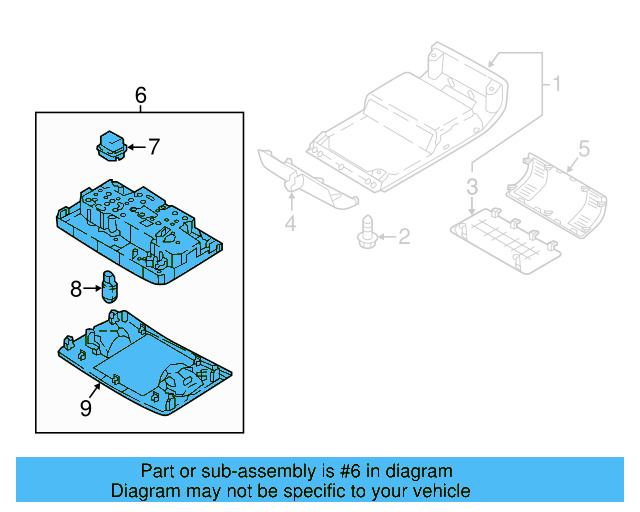 6
7
8
9
1
5
3
4
2

Part or sub-assembly is #6 in diagram
Diagram may not be specific to your vehicle