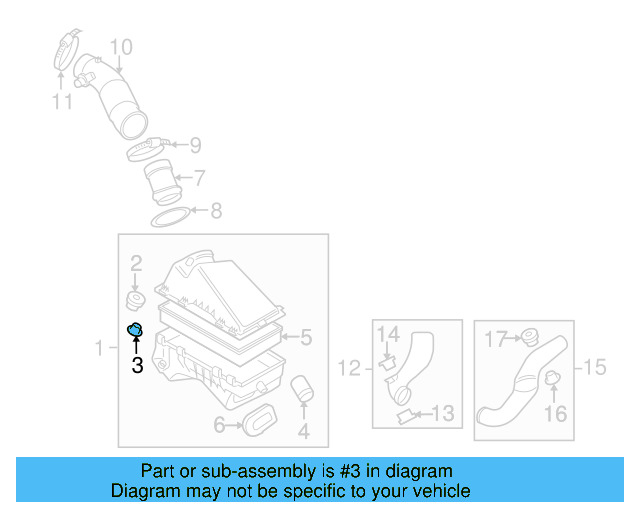 10
11
9
7
8
2
1
3
5
6
4
14
12
13
17
15
16
Part or sub-assembly is #3 in diagram
Diagram may not be specific to your vehicle