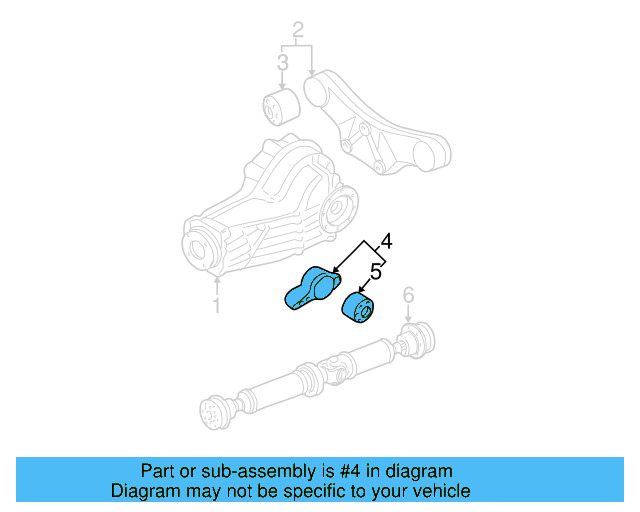 2
3
4
5
6
1

Part or sub-assembly is #4 in diagram
Diagram may not be specific to your vehicle