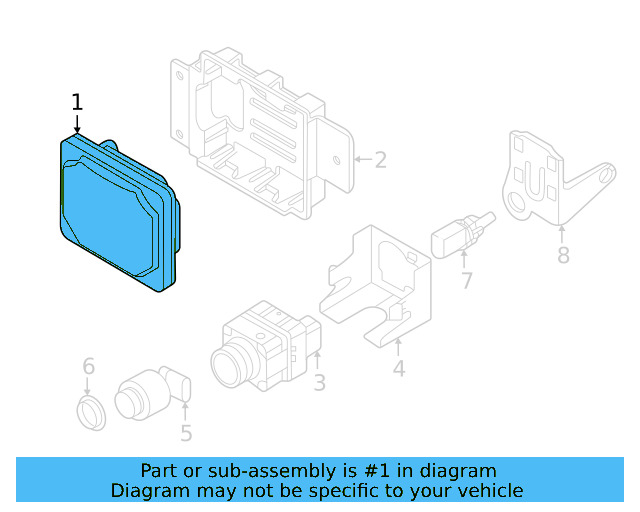 1
2
8
7
4
3
6
5

Part or sub-assembly is #1 in diagram
Diagram may not be specific to your vehicle