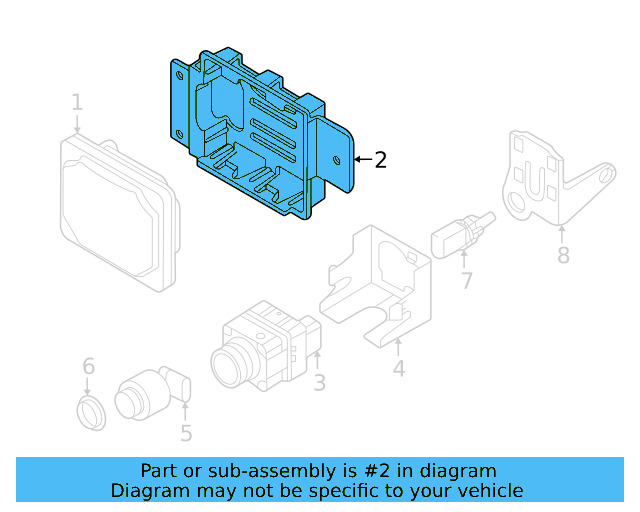 1
2
8
7
4
3
6
5

Part or sub-assembly is #2 in diagram
Diagram may not be specific to your vehicle