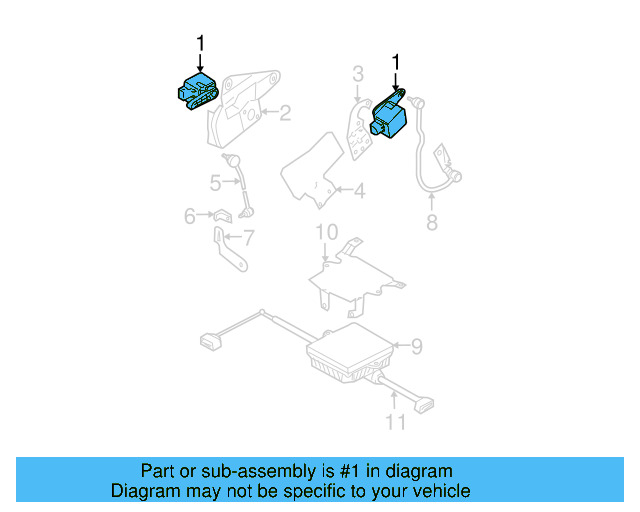 1
1
3
2
5
4
6
7
8
10
9
11

Part or sub-assembly is #1 in diagram
Diagram may not be specific to your vehicle