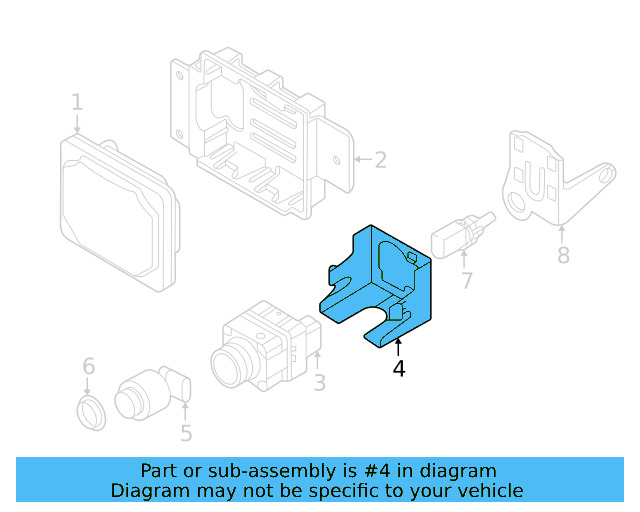 1
2
8
7
4
3
6
5

Part or sub-assembly is #4 in diagram
Diagram may not be specific to your vehicle