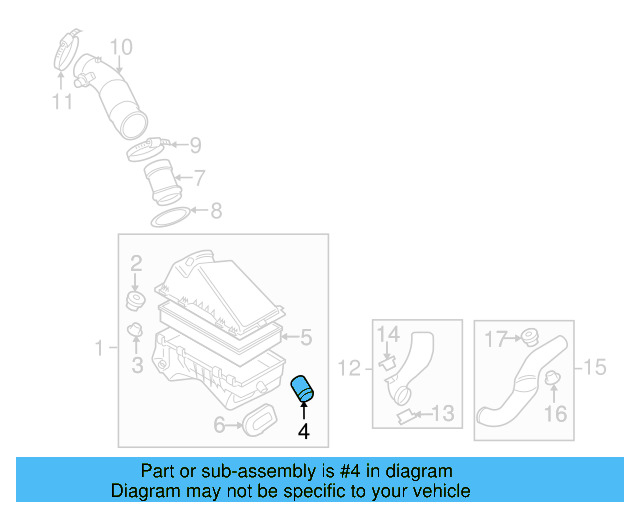 10
11
9
7
8
2
1
3
5
6
4
14
12
13
17
15
16

Part or sub-assembly is #4 in diagram
Diagram may not be specific to your vehicle