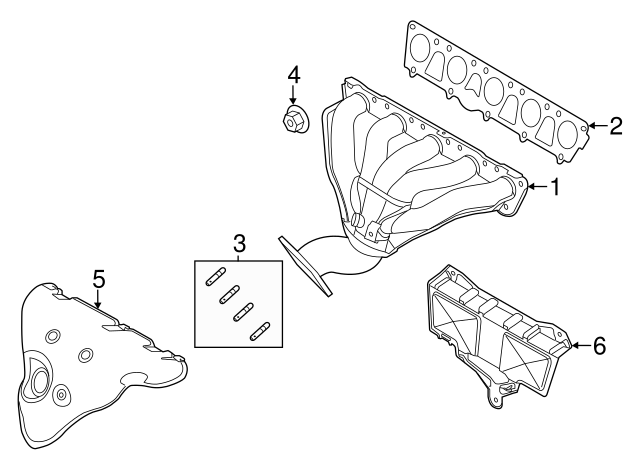 4
2
1
3
5
6