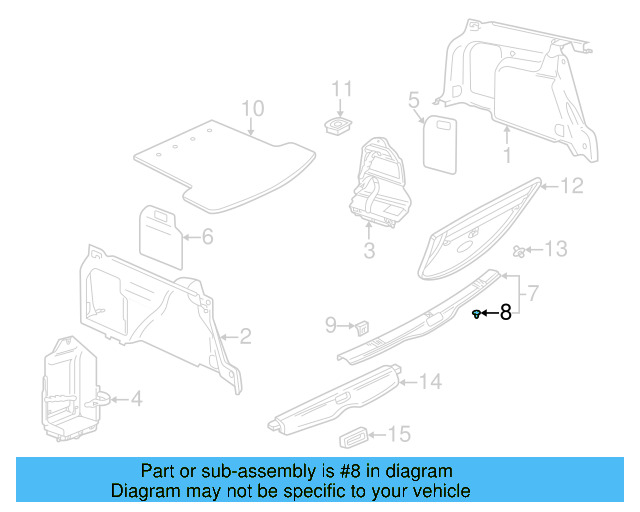 11
10
5
1
12
6
3
13
7
8
9
2
14
4
15

Part or sub-assembly is #8 in diagram
Diagram may not be specific to your vehicle