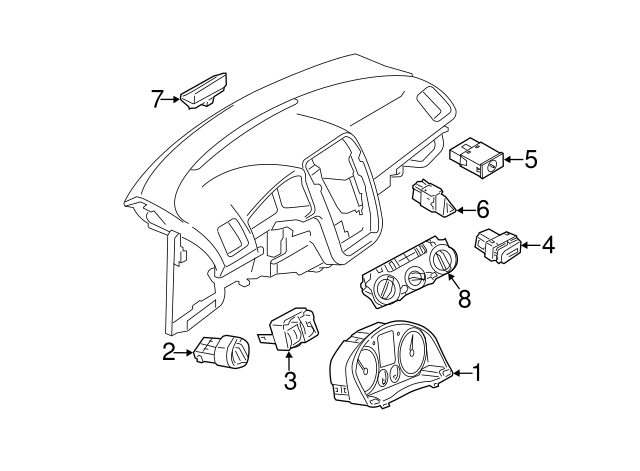 7
5
6
4
8
2
3
1