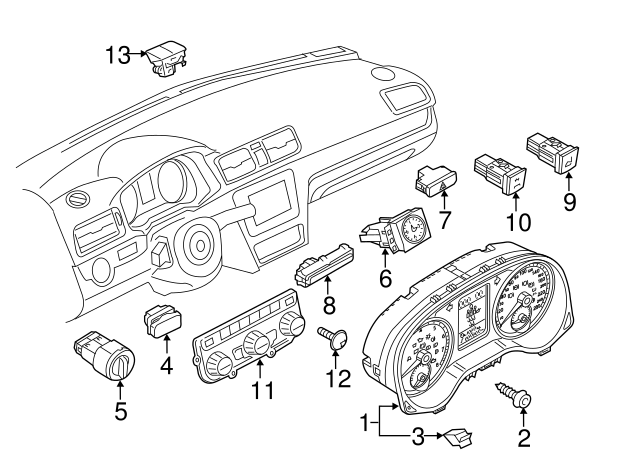 13
7
10
9
6
8
4
5
11
12
1
3
2