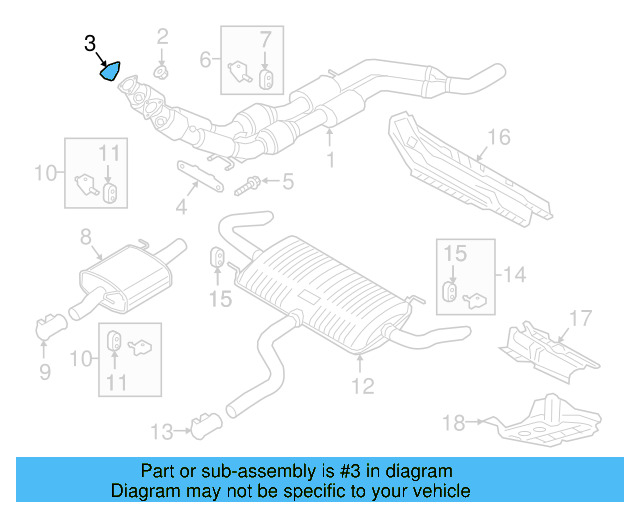 3
2
6
7
16
1
10
11
5
4
8
15
15
14
17
9
10
11
12
13
18

Part or sub-assembly is #3 in diagram
Diagram may not be specific to your vehicle