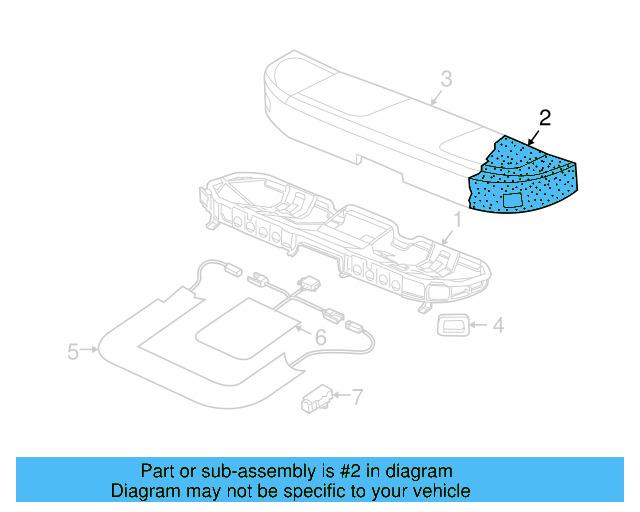 3
2
1
4
6
5
7

Part or sub-assembly is #2 in diagram
Diagram may not be specific to your vehicle