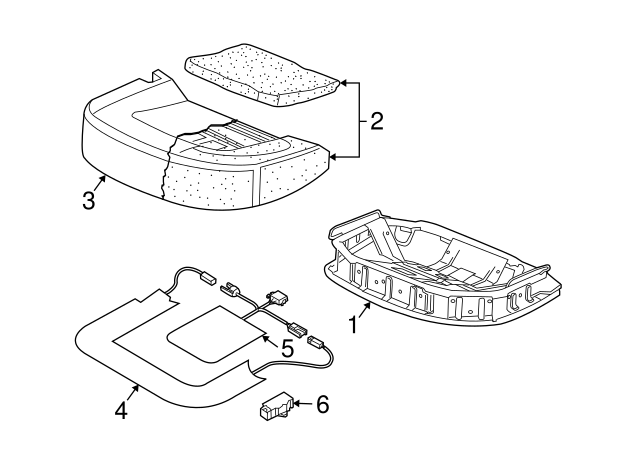 2
3
1
5
4
6