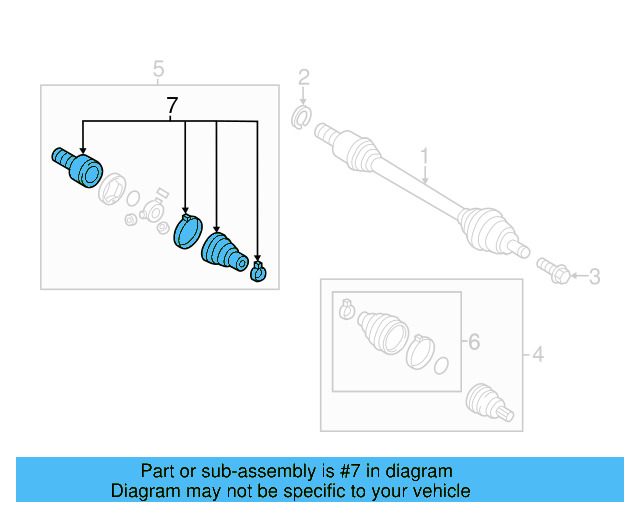 5
7
2
1
3
6
4
Part or sub-assembly is #7 in diagram
Diagram may not be specific to your vehicle