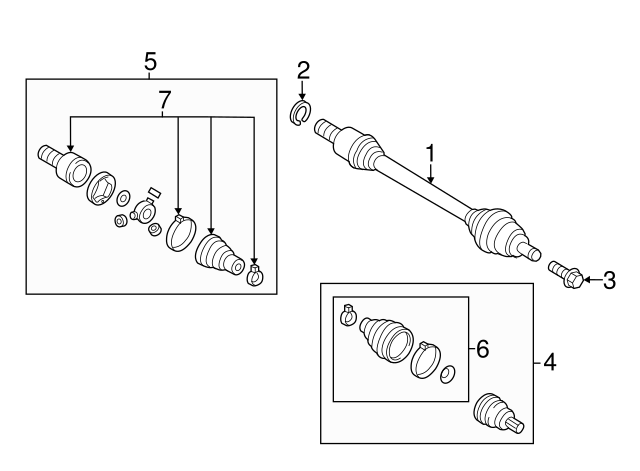 5
7
2
1
3
6
4