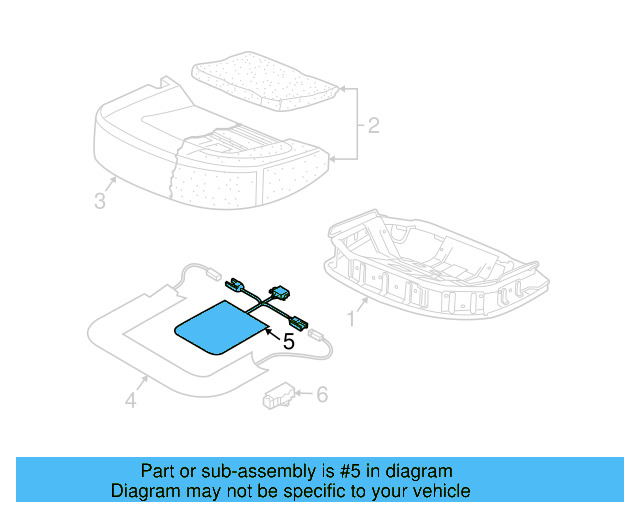 2

3

1

5

4

6

Part or sub-assembly is #5 in diagram
Diagram may not be specific to your vehicle