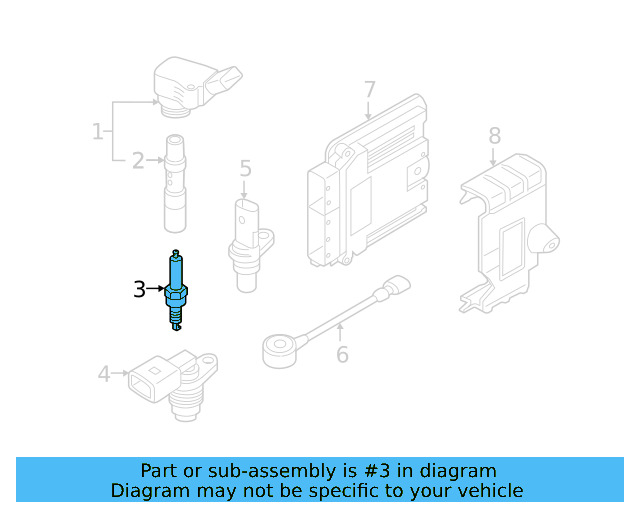 1
2
3
4
5
6
7
8

Part or sub-assembly is #3 in diagram
Diagram may not be specific to your vehicle