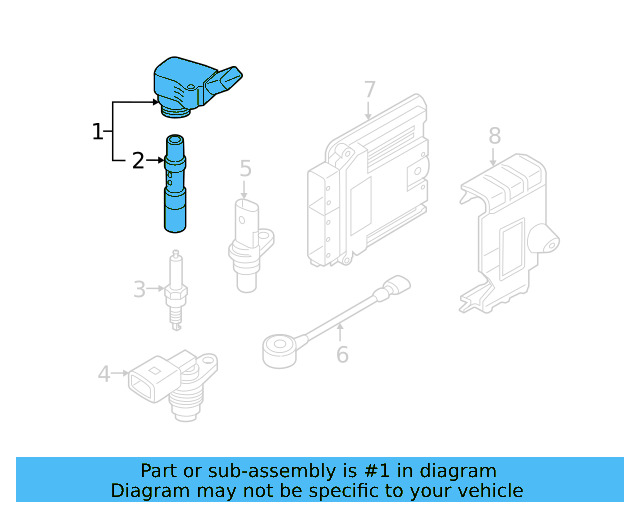 1
2
3
4
5
6
7
8

Part or sub-assembly is #1 in diagram
Diagram may not be specific to your vehicle