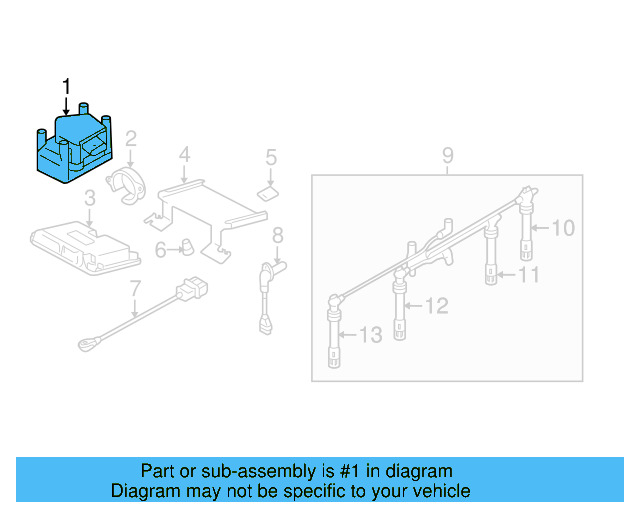 1
2
3
4
5
6
7
8
9
10
11
12
13

Part or sub-assembly is #1 in diagram
Diagram may not be specific to your vehicle