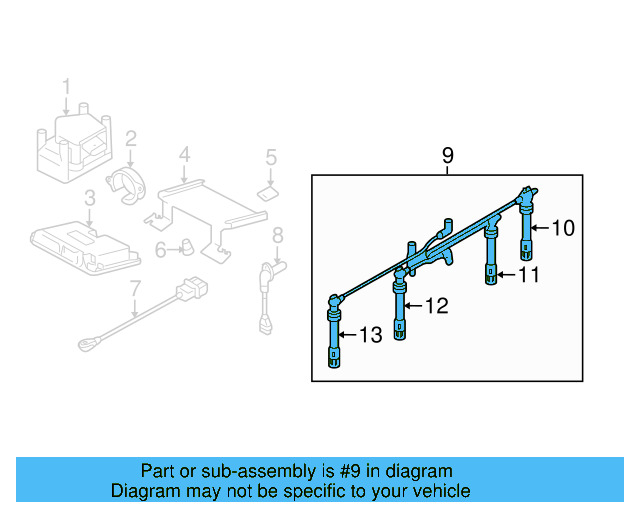 1
2
3
4
5
6
7
8
9
10
11
12
13

Part or sub-assembly is #9 in diagram
Diagram may not be specific to your vehicle