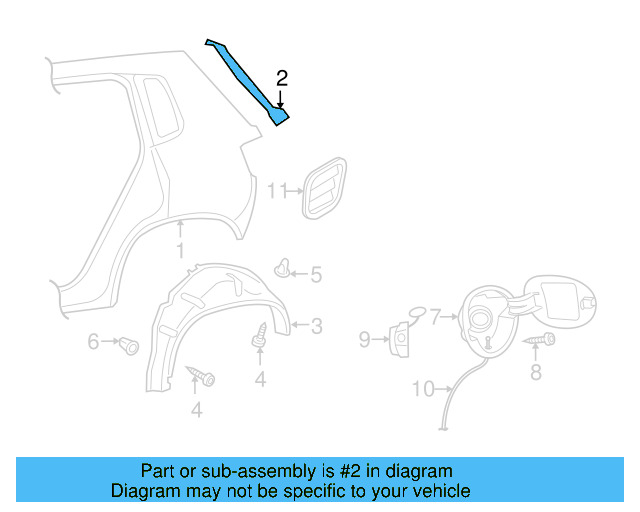 2
11
1
5
3
6
4
4
9
7
8
10

Part or sub-assembly is #2 in diagram
Diagram may not be specific to your vehicle