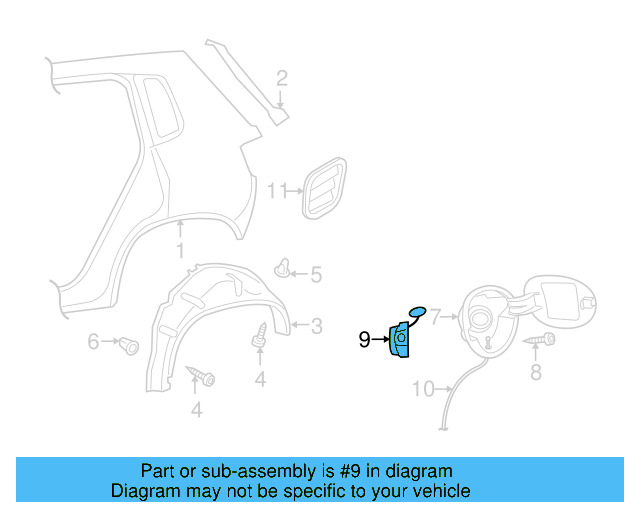 2

11

1

5

3

6

4

4

9

7

8

10

Part or sub-assembly is #9 in diagram
Diagram may not be specific to your vehicle