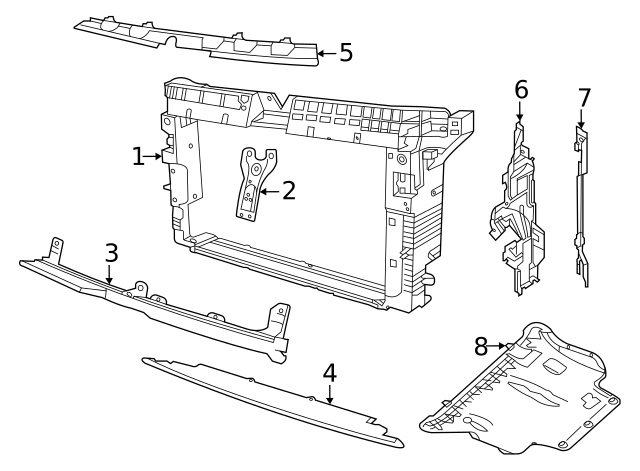 5
6
7
1
2
3
8
4