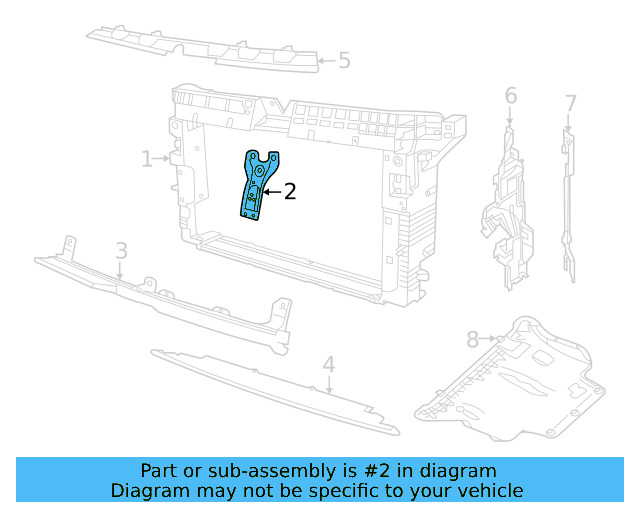 5
6
7
1
2
3
8
4

Part or sub-assembly is #2 in diagram
Diagram may not be specific to your vehicle