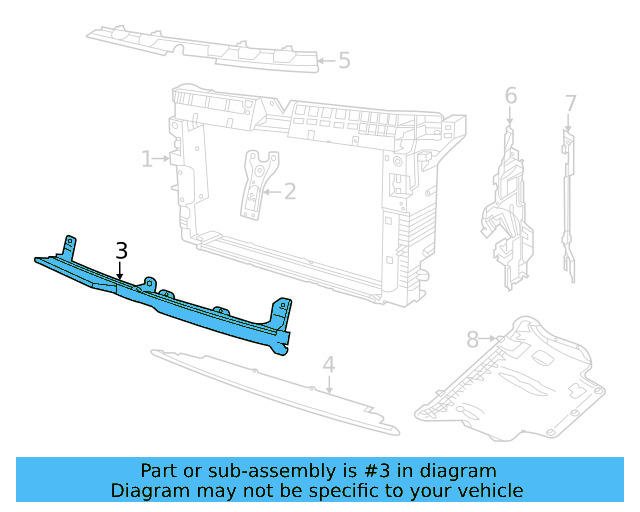 5
6
7
1
2
3
8
4
Part or sub-assembly is #3 in diagram
Diagram may not be specific to your vehicle