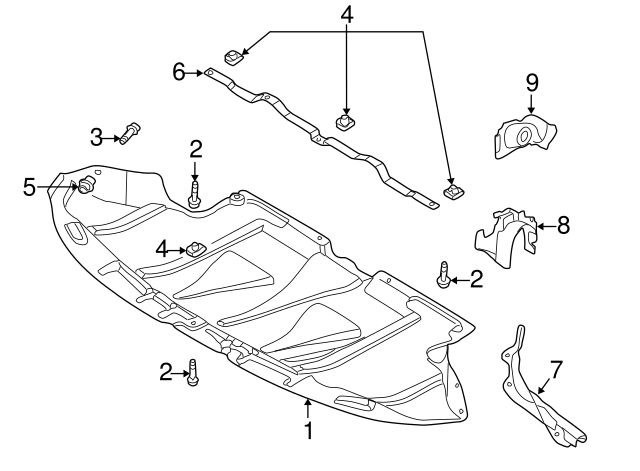 4
6
9
3
2
5
8
4
2
2
7
1