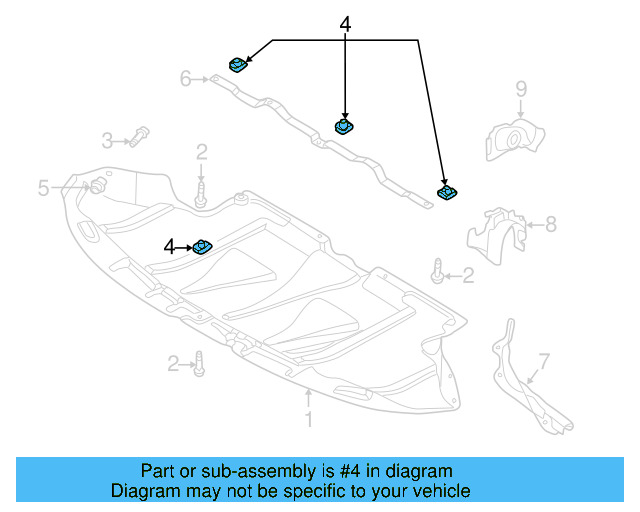 4
6
9
3
2
5
8
4
2
2
7
1

Part or sub-assembly is #4 in diagram
Diagram may not be specific to your vehicle