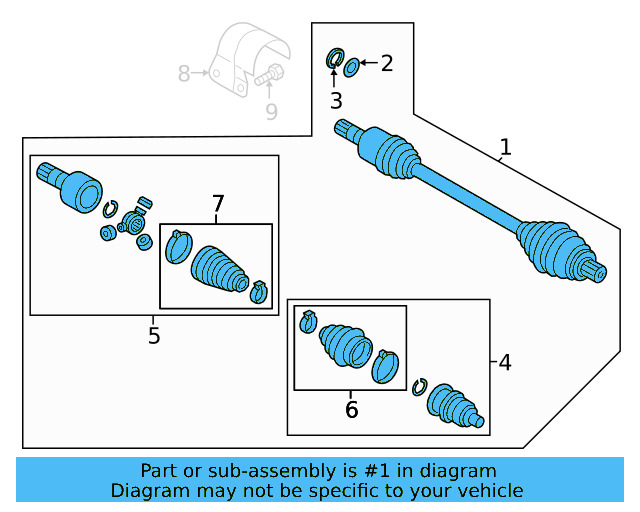 8
9
2
3
1
7
5
4
6
Part or sub-assembly is #1 in diagram
Diagram may not be specific to your vehicle