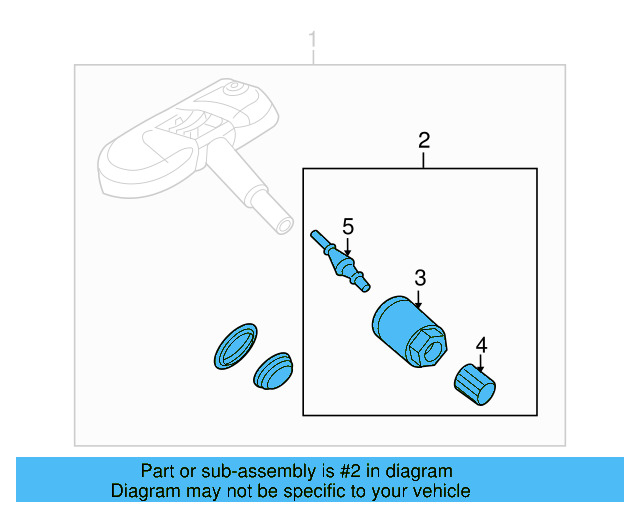 1

2

5

3

4

Part or sub-assembly is #2 in diagram
Diagram may not be specific to your vehicle