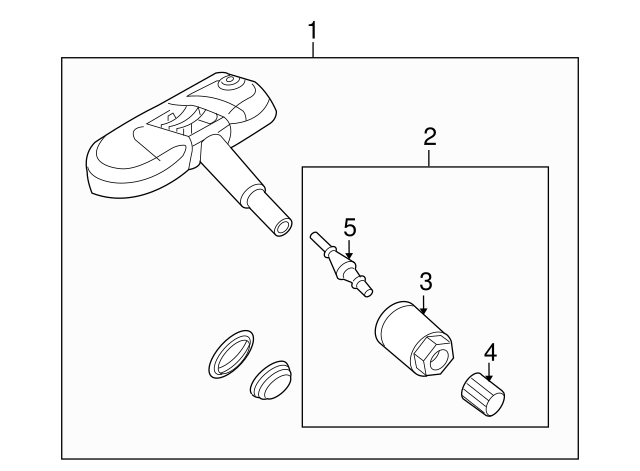 1
2
5
3
4