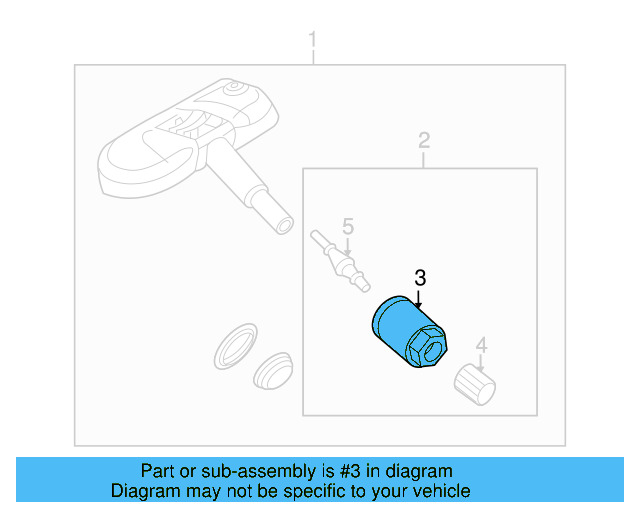 1
2
5
3
4

Part or sub-assembly is #3 in diagram
Diagram may not be specific to your vehicle