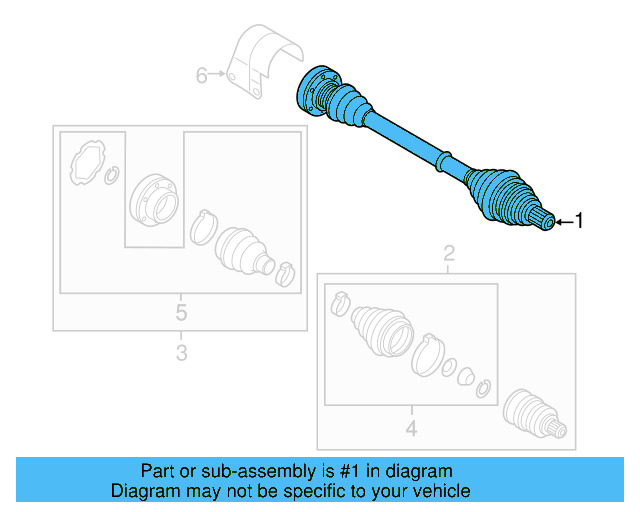 6
1
2
5
3
4

Part or sub-assembly is #1 in diagram
Diagram may not be specific to your vehicle