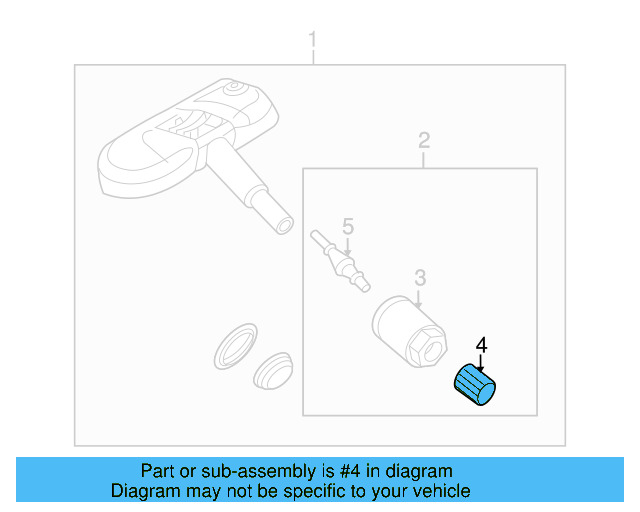 1

2

5

3

4

Part or sub-assembly is #4 in diagram
Diagram may not be specific to your vehicle