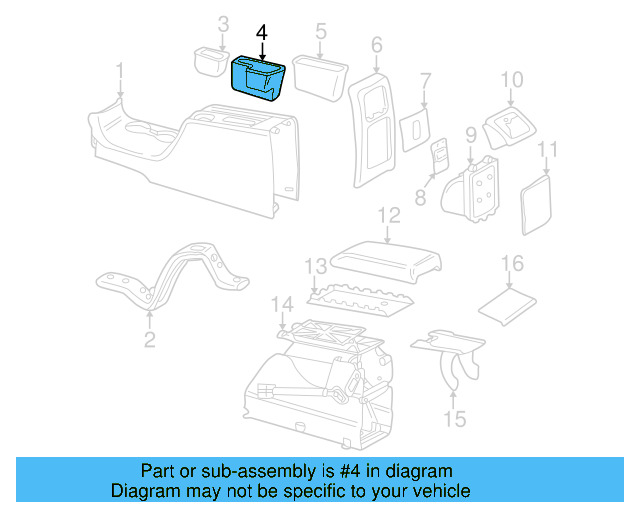 3
4
5
6
1
7
10
9
11
8
12
13
16
14
2
15

Part or sub-assembly is #4 in diagram
Diagram may not be specific to your vehicle