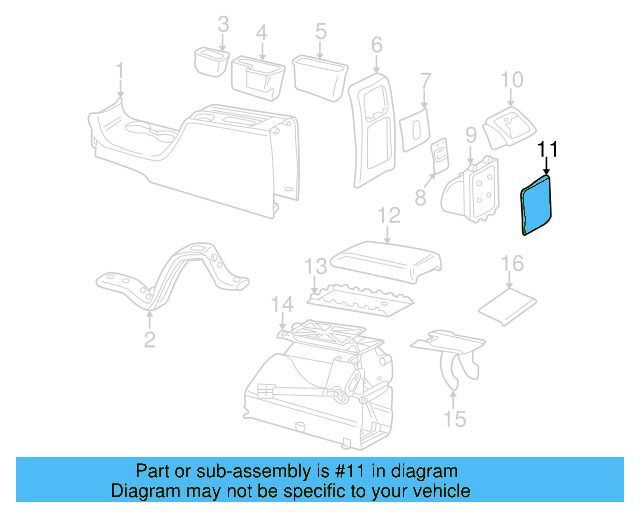 3
4
5
6
1
7
10
9
11
8
12
13
16
14
2
15

Part or sub-assembly is #11 in diagram
Diagram may not be specific to your vehicle