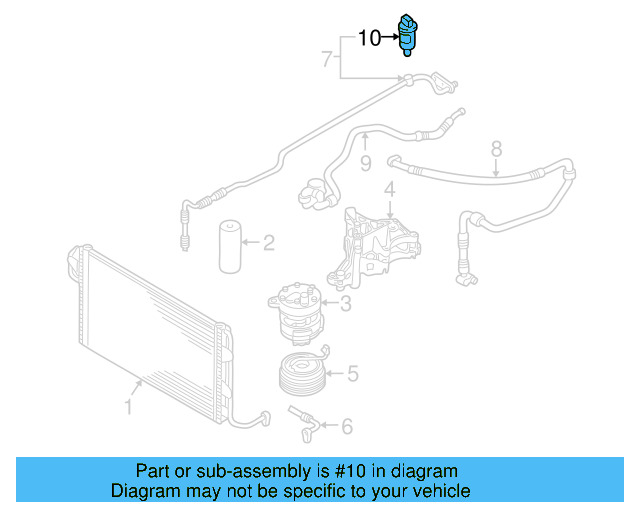 10
7
9
8
4
2
3
5
1
6

Part or sub-assembly is #10 in diagram
Diagram may not be specific to your vehicle