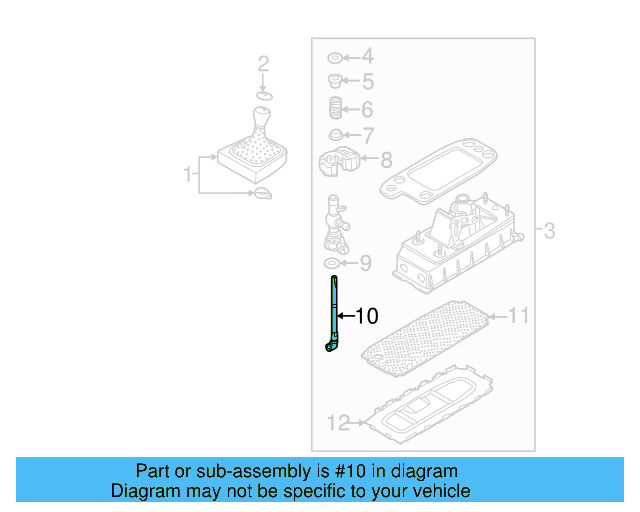 2
1
4
5
6
7
8
3
9
10
11
12

Part or sub-assembly is #10 in diagram
Diagram may not be specific to your vehicle