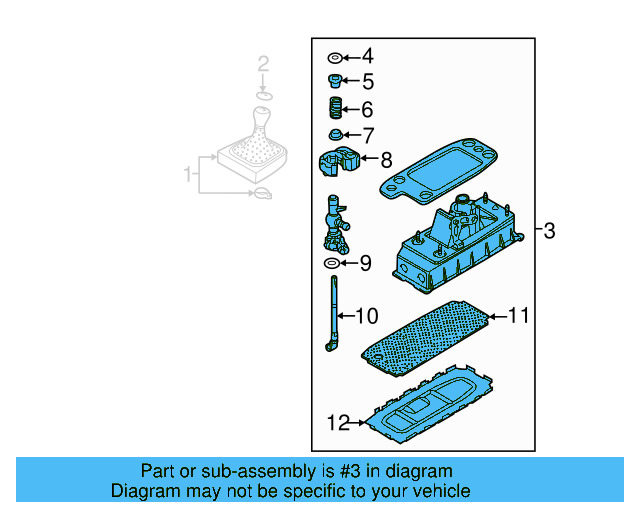 2
1
4
5
6
7
8
3
9
10
11
12

Part or sub-assembly is #3 in diagram
Diagram may not be specific to your vehicle