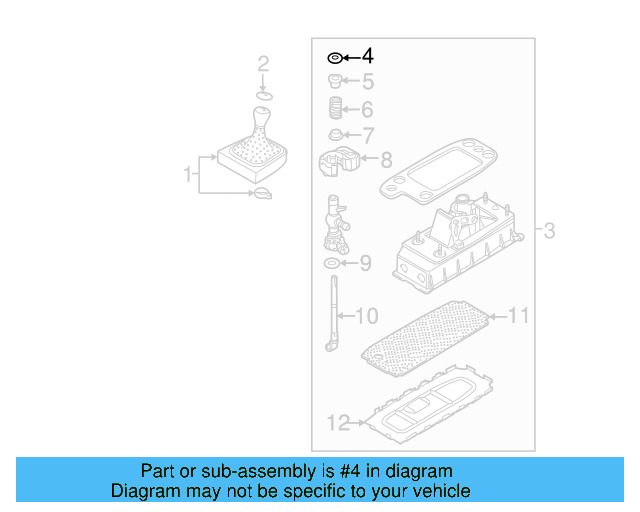 2
1
4
5
6
7
8
3
9
10
11
12

Part or sub-assembly is #4 in diagram
Diagram may not be specific to your vehicle