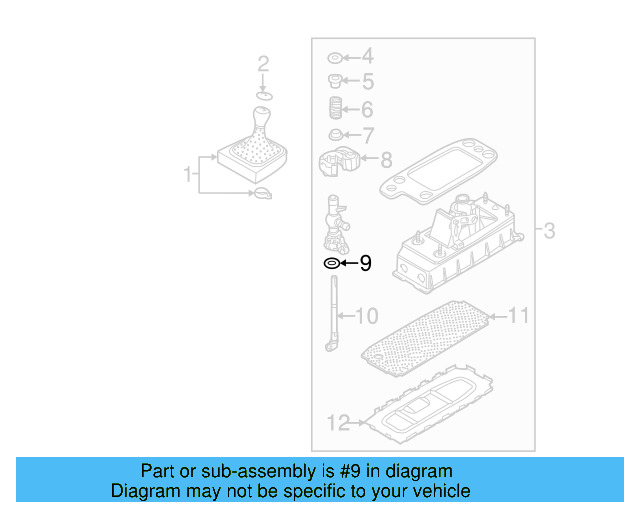 2
1
4
5
6
7
8
3
9
10
11
12

Part or sub-assembly is #9 in diagram
Diagram may not be specific to your vehicle