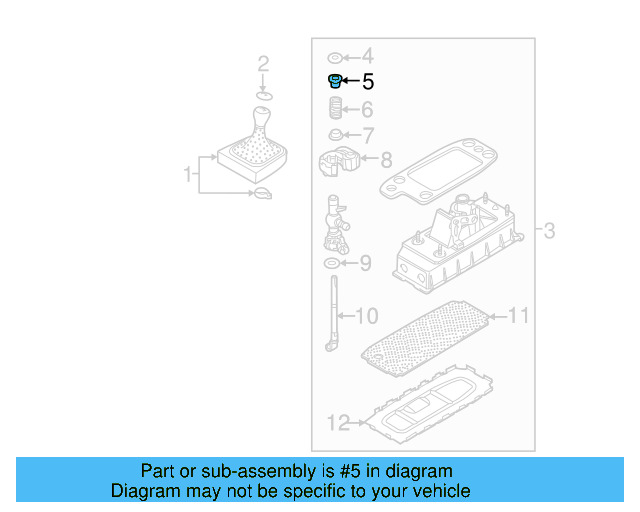 2
1
4
5
6
7
8
3
9
10
11
12

Part or sub-assembly is #5 in diagram
Diagram may not be specific to your vehicle