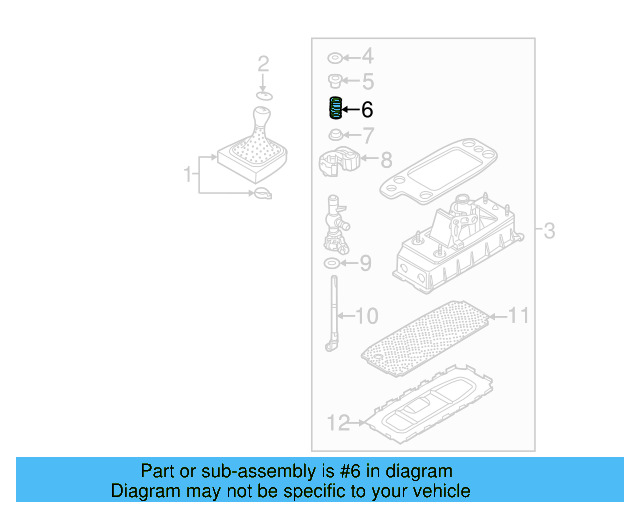 2
1
4
5
6
7
8
3
9
10
11
12

Part or sub-assembly is #6 in diagram
Diagram may not be specific to your vehicle